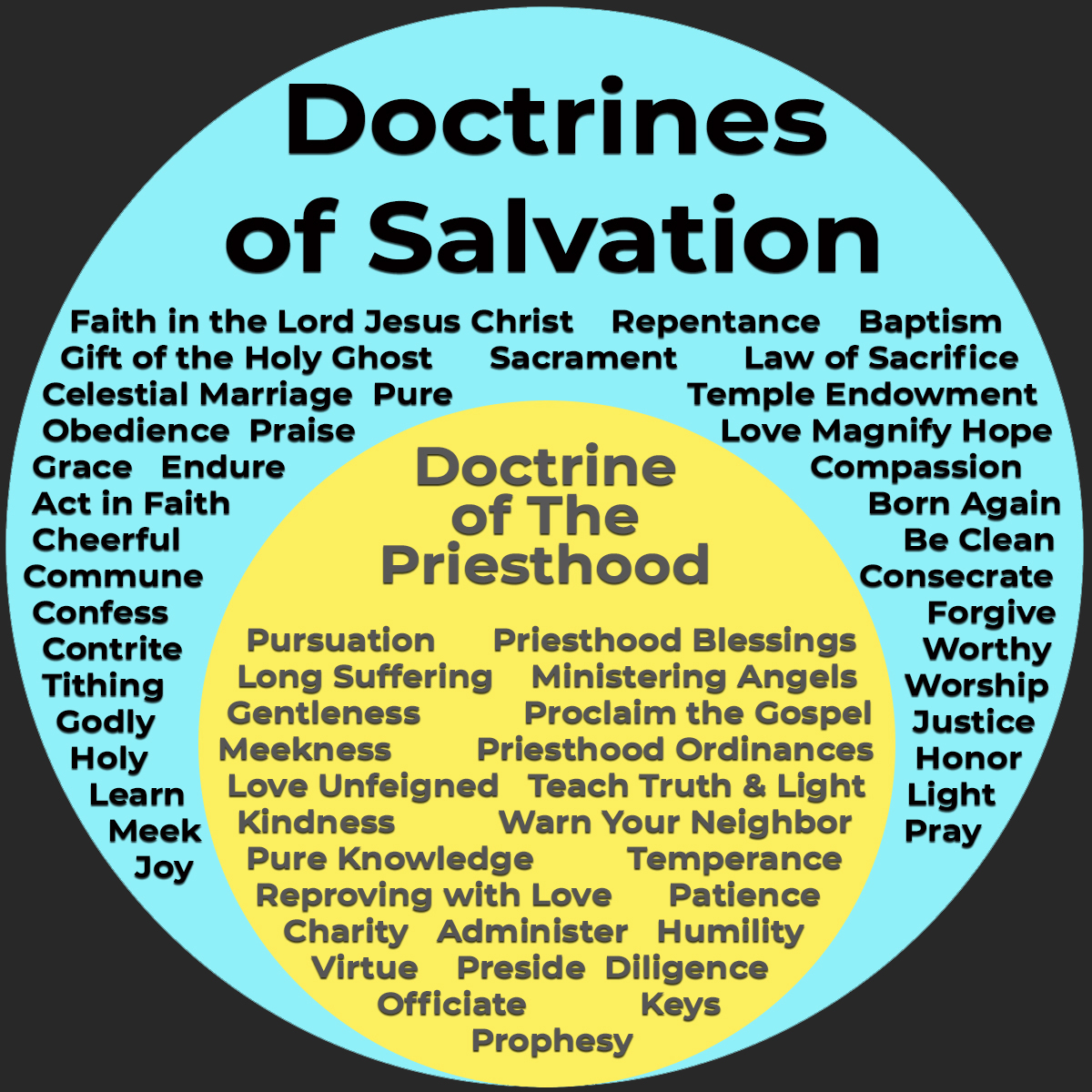 Doctrines of Salvation

Faith in the Lord Jesus Christ Repentance Baptism
Gift of the Holy Ghost Sacrament Law of Sacrifice
Celestial Marriage Pure Temple Endowment
Obedience Praise Love Magnify Hope
Grace Endure Compassion
Act in Faith Born Again
Cheerful Be Clean
Commune Consecrate
Confess Forgive
Contrite Worthy
Tithing Worship
Godly Justice
Holy Honor
Learn Light
Meek Pray
Joy

Doctrine of The Priesthood

Pursuation Priesthood Blessings
Long Suffering Ministering Angels
Gentleness Proclaim the Gospel
Meekness Priesthood Ordinances
Love Unfeigned Teach Truth & Light
Kindness Warn Your Neighbor
Pure Knowledge Temperance
Reproving with Love Patience
Charity Administer Humility
Virtue Preside Diligence
Officiate Keys
Prophesy